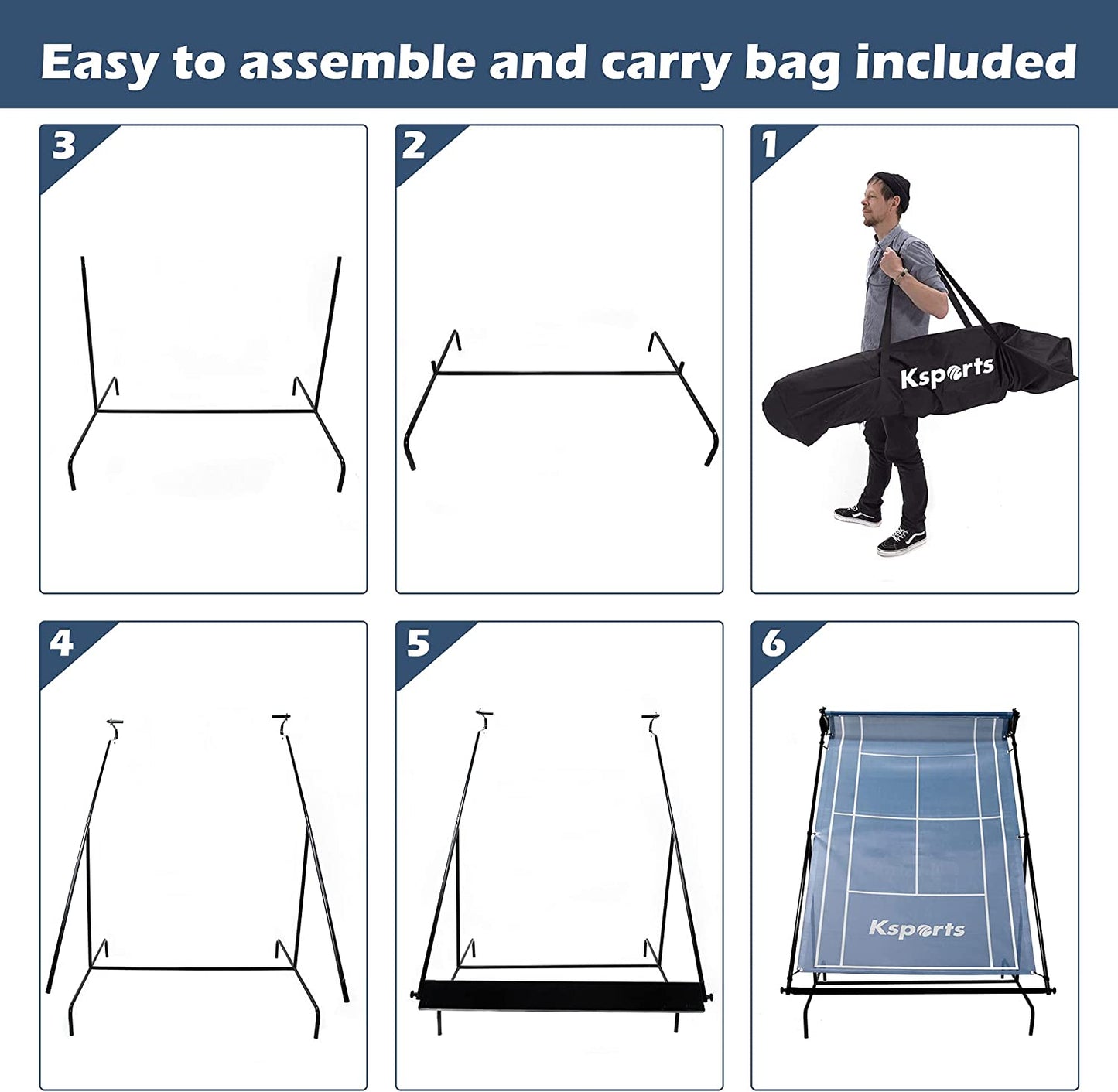 Easy to assemble and carry bag included

3

2

1

Ksports

4

5

6

Ksports